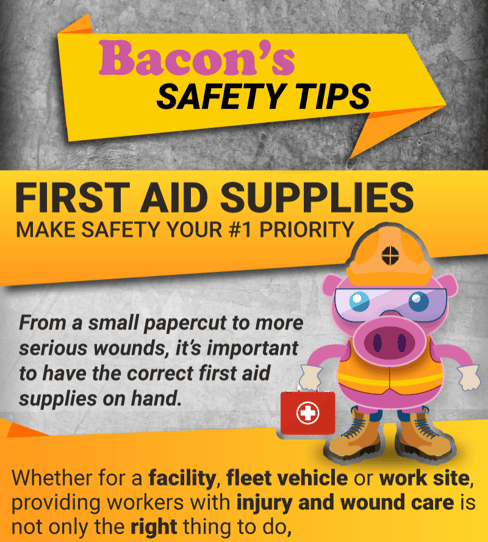 Bacon's
SAFETY TIPS

FIRST AID SUPPLIES
MAKE SAFETY YOUR #1 PRIORITY

From a small papercut to more serious wounds, it's important to have the correct first aid supplies on hand.

Whether for a facility, fleet vehicle or work site, providing workers with injury and wound care is not only the right thing to do,